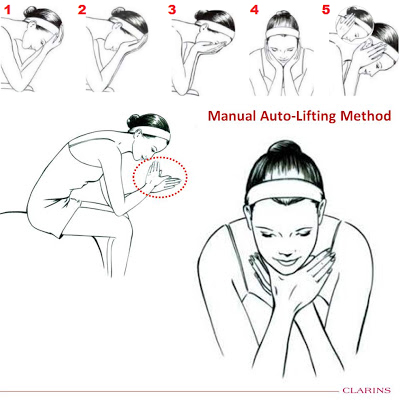 1 2 3 4 5

Manual Auto-Lifting Method

CLARINS